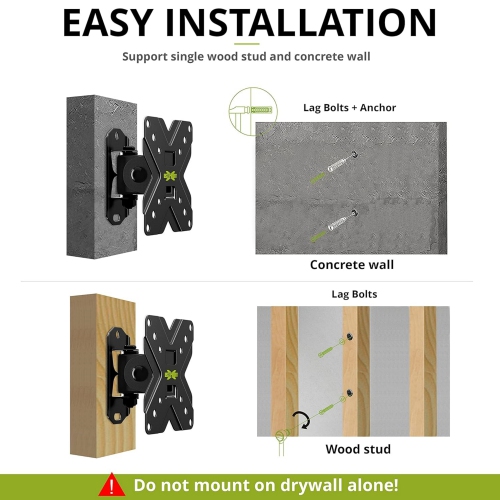 EASY INSTALLATION

Support single wood stud and concrete wall

Lag Bolts + Anchor

Concrete wall

Lag Bolts

Wood stud

! Do not mount on drywall alone!