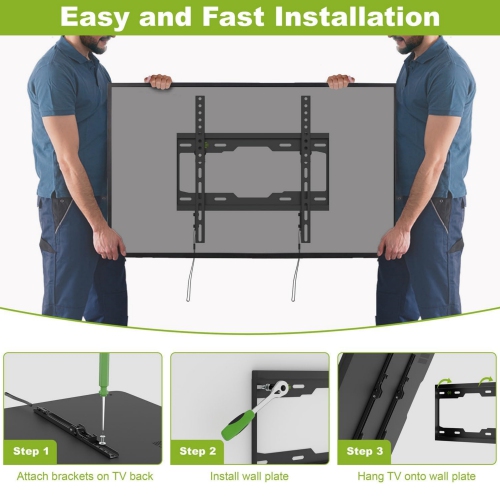 Easy and Fast Installation

Step 1
Attach brackets on TV back

Step 2
Install wall plate

Step 3
Hang TV onto wall plate