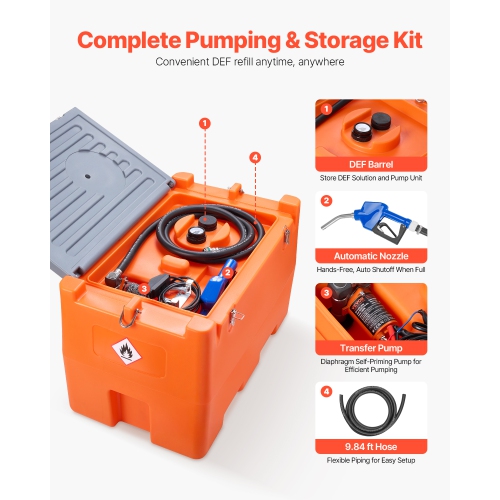 Complete Pumping & Storage Kit

Convenient DEF refill anytime, anywhere

1

4

2

3

1

DEF Barrel

Store DEF Solution and Pump Unit

2

Automatic Nozzle

Hands-Free, Auto Shutoff When Full

3

Transfer Pump

Diaphragm Self-Priming Pump for Efficient Pumping

4

9.84 ft Hose

Flexible Piping for Easy Setup