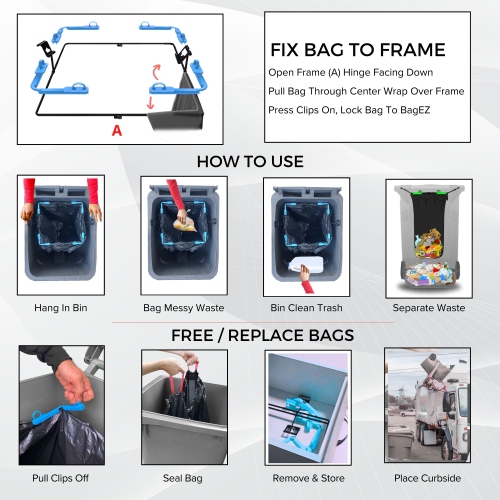 A

FIX BAG TO FRAME

Open Frame (A) Hinge Facing Down

Pull Bag Through Center Wrap Over Frame

Press Clips On, Lock Bag To BagEZ

HOW TO USE

Hang In Bin

Bag Messy Waste

Bin Clean Trash

Separate Waste

FREE / REPLACE BAGS

Pull Clips Off

Seal Bag

Remove & Store

Place Curbside