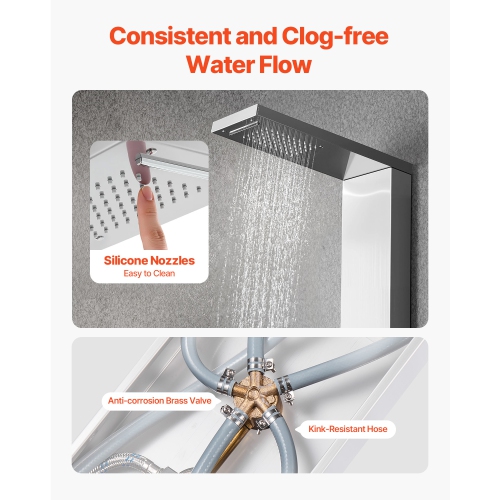 Consistent and Clog-free Water Flow

Silicone Nozzles
Easy to Clean

Anti-corrosion Brass Valve

Kink-Resistant Hose