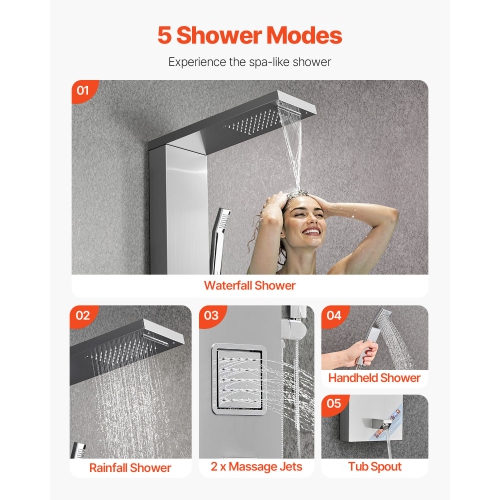 5 Shower Modes

Experience the spa-like shower

01

Waterfall Shower

02

Rainfall Shower

03

2 x Massage Jets

04

Handheld Shower

05

Tub Spout