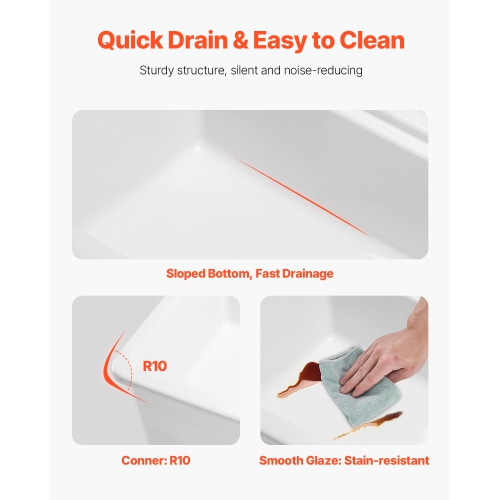 Quick Drain & Easy to Clean

Sturdy structure, silent and noise-reducing

Sloped Bottom, Fast Drainage

R10

Conner: R10

Smooth Glaze: Stain-resistant