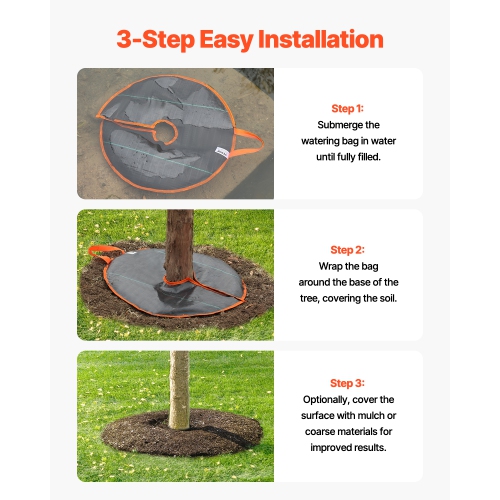 3-Step Easy Installation

Step 1:
Submerge the watering bag in water until fully filled.

Step 2:
Wrap the bag around the base of the tree, covering the soil.

Step 3:
Optionally, cover the surface with mulch or coarse materials for improved results.