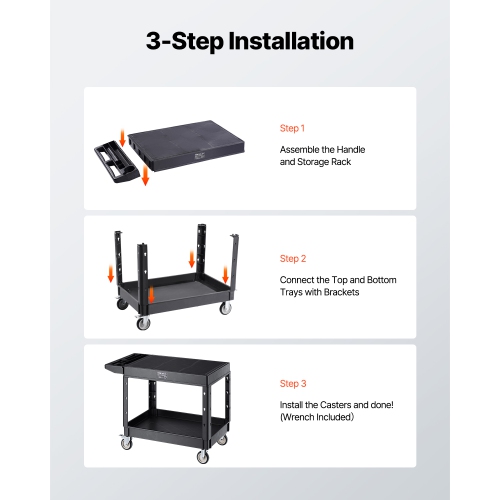 3-Step Installation

Step 1

Assemble the Handle and Storage Rack

Step 2

Connect the Top and Bottom Trays with Brackets

Step 3

Install the Casters and done! (Wrench Included)