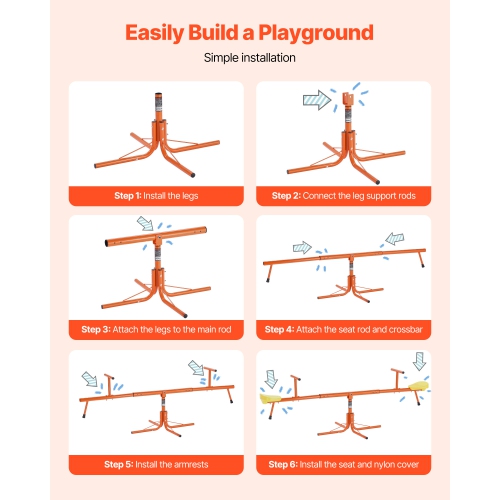 Easily Build a Playground

Simple installation

Step 1: Install the legs

Step 2: Connect the leg support rods

Step 3: Attach the legs to the main rod

Step 4: Attach the seat rod and crossbar

Step 5: Install the armrests

Step 6: Install the seat and nylon cover