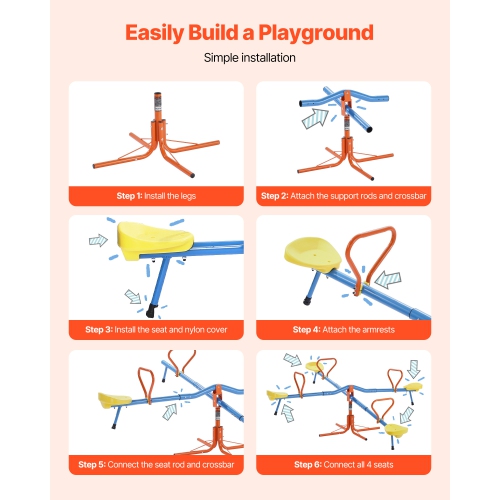 Easily Build a Playground

Simple installation

Step 1: Install the legs

Step 2: Attach the support rods and crossbar

Step 3: Install the seat and nylon cover

Step 4: Attach the armrests

Step 5: Connect the seat rod and crossbar

Step 6: Connect all 4 seats