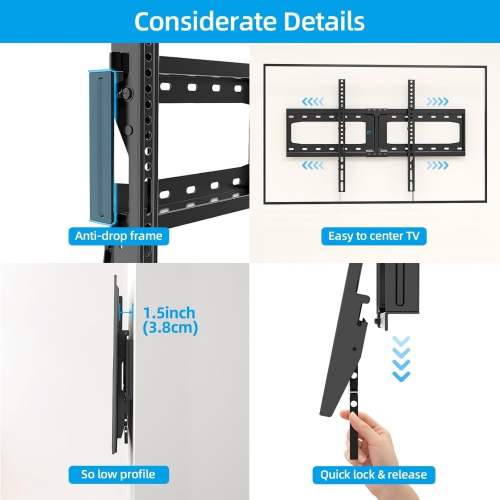 Considerate Details

Anti-drop frame

Easy to center TV

1.5inch (3.8cm)

So low profile

Quick lock & release