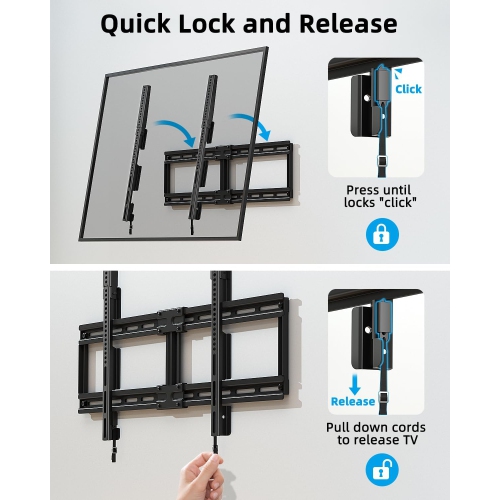 Quick Lock and Release

Click

Press until locks "click"

Release

Pull down cords to release TV