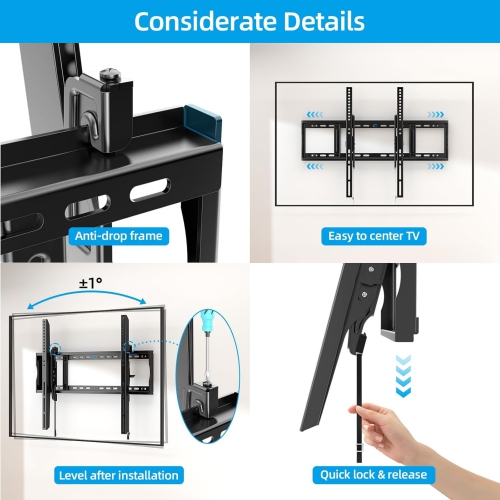 Considerate Details

Anti-drop frame

Easy to center TV

±1°

Level after installation

Quick lock & release