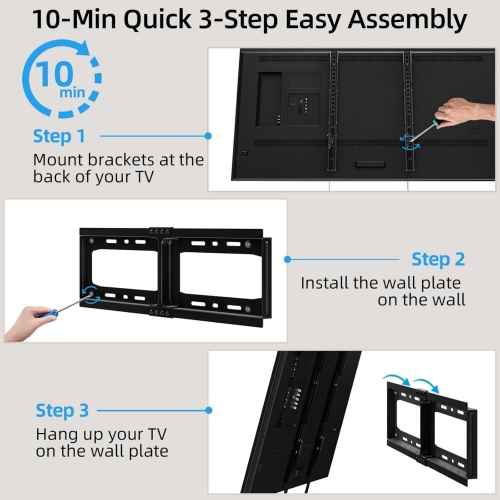 10-Min Quick 3-Step Easy Assembly

10 min

Step 1
Mount brackets at the back of your TV

Step 2
Install the wall plate on the wall

Step 3
Hang up your TV on the wall plate