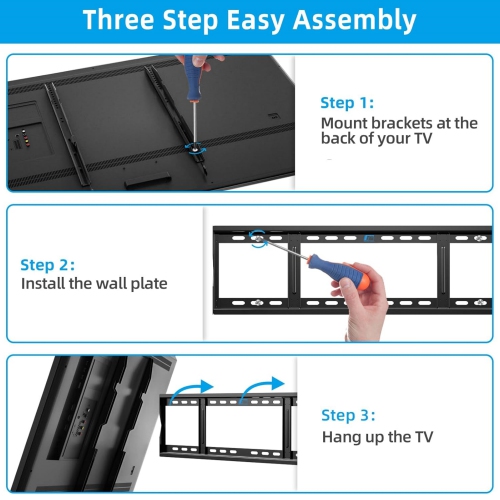 Three Step Easy Assembly

Step 1:
Mount brackets at the back of your TV

Step 2:
Install the wall plate

Step 3:
Hang up the TV