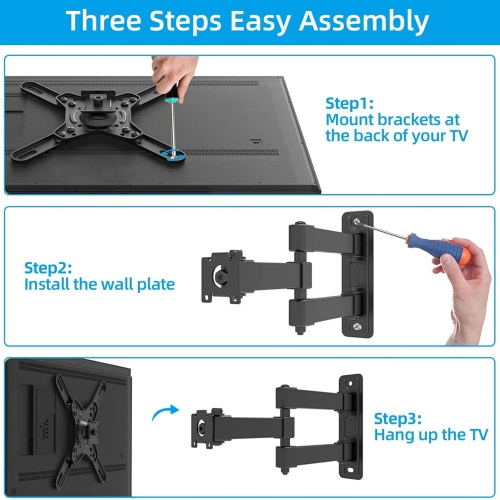 Three Steps Easy Assembly

Step1:
Mount brackets at the back of your TV

Step2:
Install the wall plate

Step3:
Hang up the TV