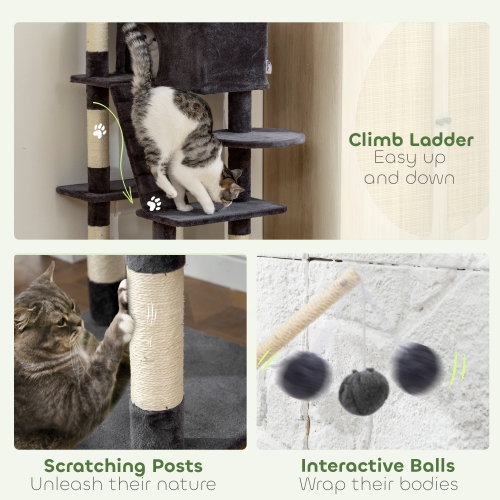 Climb Ladder
Easy up and down

Scratching Posts
Unleash their nature

Interactive Balls
Wrap their bodies