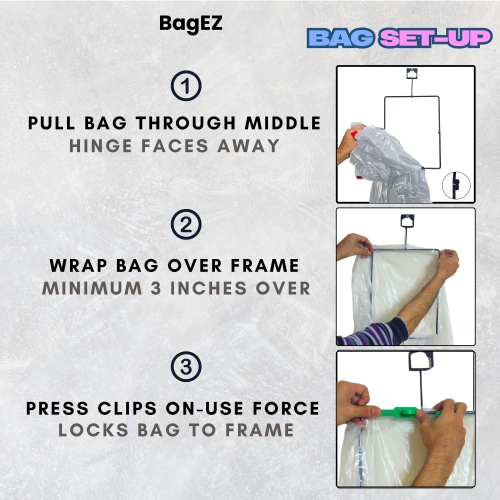 BagEZ

BAG SET-UP

1

PULL BAG THROUGH MIDDLE
HINGE FACES AWAY

2

WRAP BAG OVER FRAME
MINIMUM 3 INCHES OVER

3

PRESS CLIPS ON-USE FORCE
LOCKS BAG TO FRAME