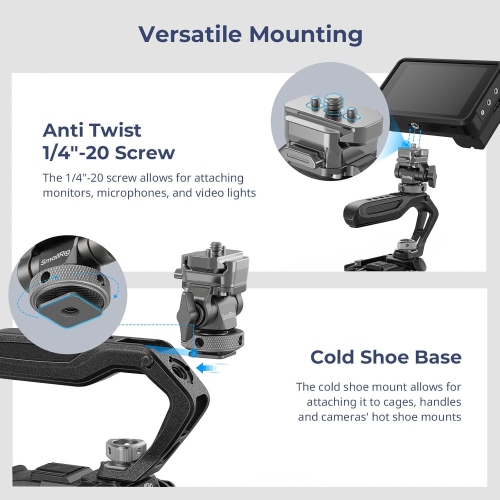 Versatile Mounting

Anti Twist 1/4"-20 Screw

The 1/4"-20 screw allows for attaching monitors, microphones, and video lights

SmallRig

SmallRig

Cold Shoe Base

The cold shoe mount allows for attaching it to cages, handles and cameras' hot shoe mounts