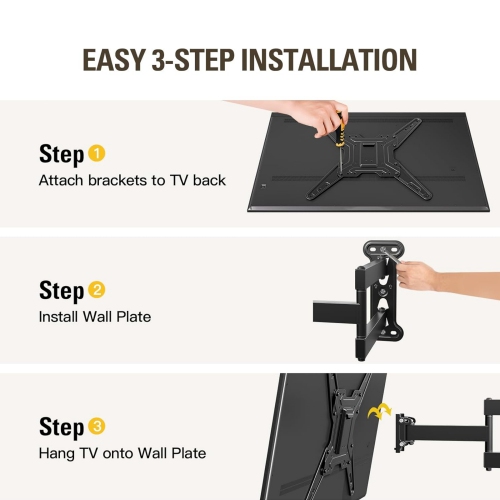 EASY 3-STEP INSTALLATION

Step 1
Attach brackets to TV back

Step 2
Install Wall Plate

Step 3
Hang TV onto Wall Plate