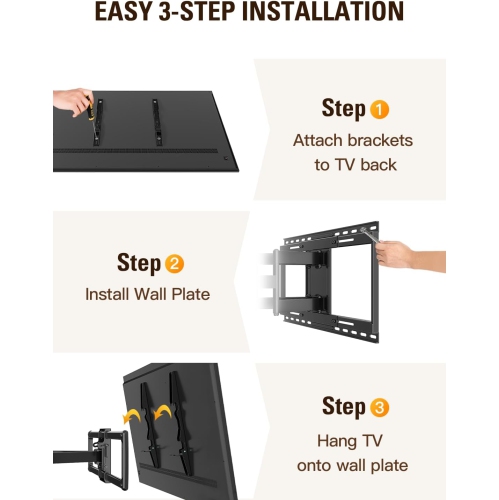 EASY 3-STEP INSTALLATION

Step 1
Attach brackets to TV back

Step 2
Install Wall Plate

Step 3
Hang TV onto wall plate