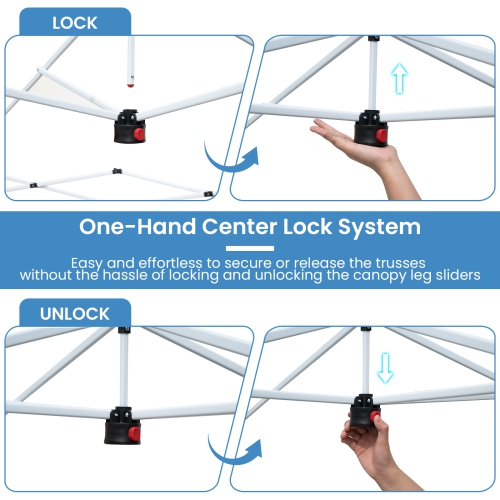 LOCK

One-Hand Center Lock System

Easy and effortless to secure or release the trusses without the hassle of locking and unlocking the canopy leg sliders

UNLOCK