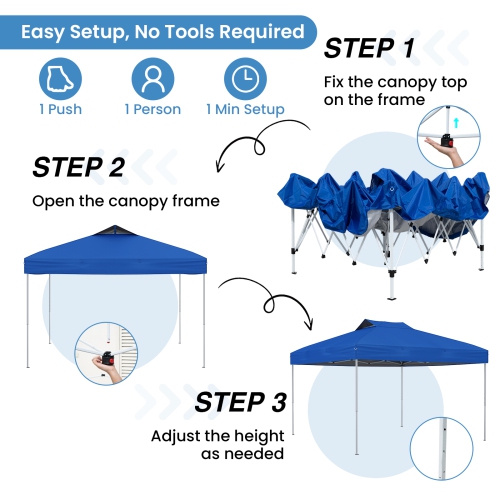 Easy Setup, No Tools Required

1 Push

1 Person

1 Min Setup

STEP 1

Fix the canopy top on the frame

STEP 2

Open the canopy frame

STEP 3

Adjust the height as needed