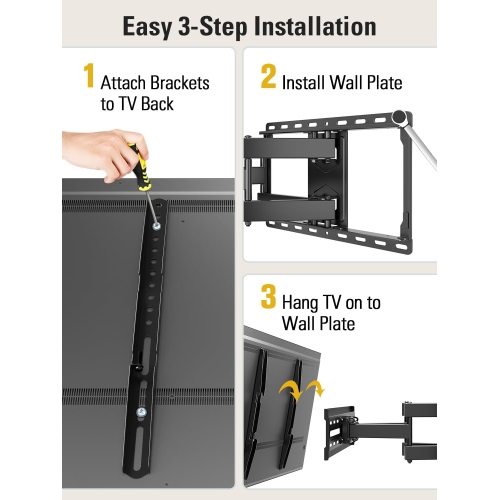 Easy 3-Step Installation

1 Attach Brackets to TV Back

2 Install Wall Plate

3 Hang TV on to Wall Plate