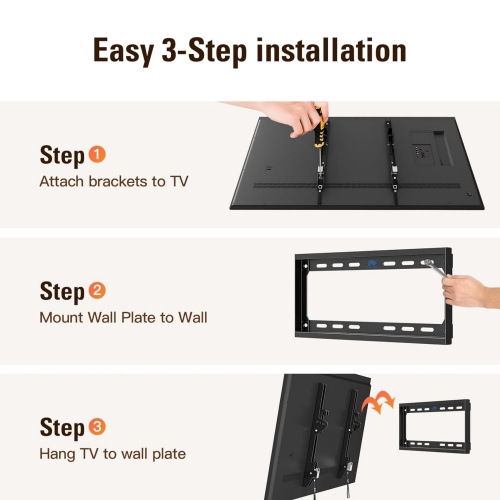 Easy 3-Step installation

Step 1
Attach brackets to TV

Step 2
Mount Wall Plate to Wall

Step 3
Hang TV to wall plate