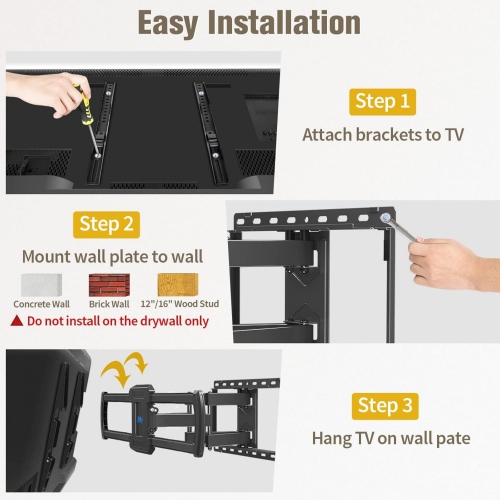 Easy Installation

Step 1

Attach brackets to TV

Step 2

Mount wall plate to wall

Concrete Wall

Brick Wall

12"/16" Wood Stud

Do not install on the drywall only

Step 3

Hang TV on wall pate