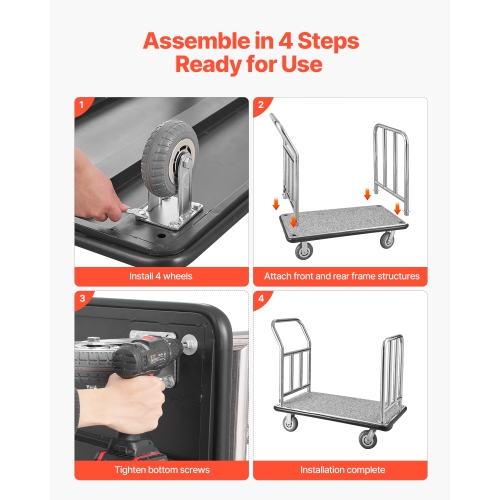 Assemble in 4 Steps
Ready for Use

1

Install 4 wheels

2

Attach front and rear frame structures

3

Tighten bottom screws

4

Installation complete