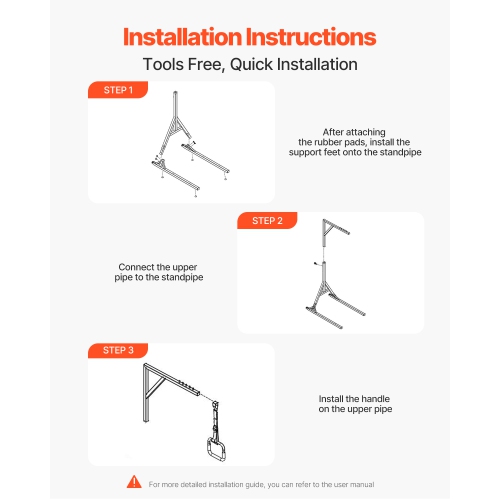 Installation Instructions

Tools Free, Quick Installation

STEP 1

After attaching the rubber pads, install the support feet onto the standpipe

STEP 2

Connect the upper pipe to the standpipe

STEP 3

Install the handle on the upper pipe

For more detailed installation guide, you can refer to the user manual