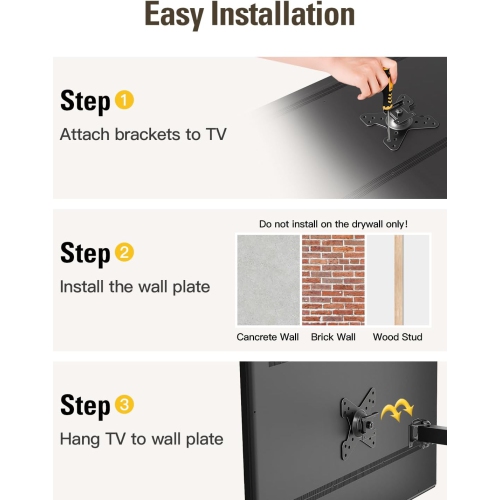 Easy Installation

Step 1
Attach brackets to TV

Step 2
Install the wall plate

Do not install on the drywall only!

Cancrete Wall Brick Wall Wood Stud

Step 3
Hang TV to wall plate