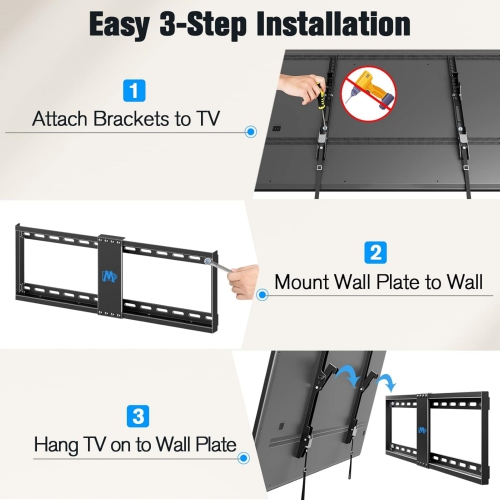 Easy 3-Step Installation

1

Attach Brackets to TV

2

Mount Wall Plate to Wall

3

Hang TV on to Wall Plate