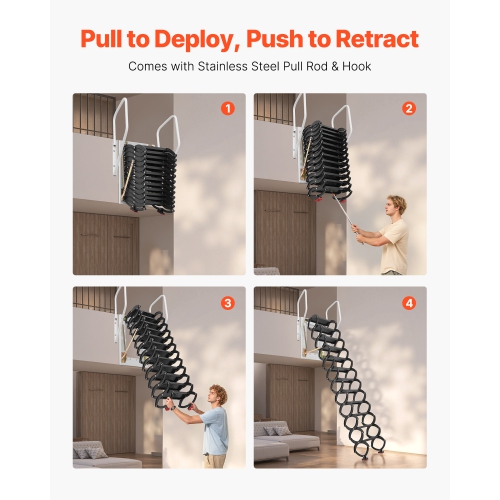 Pull to Deploy, Push to Retract

Comes with Stainless Steel Pull Rod & Hook

1

2

3

4