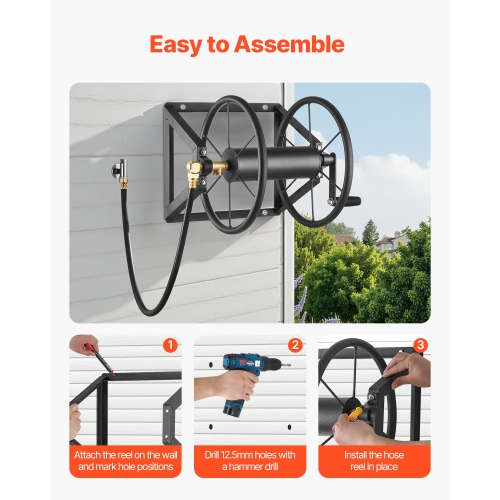 Easy to Assemble

1

Attach the reel on the wall and mark hole positions

2

Drill 12.5mm holes with a hammer drill

3

Install the hose reel in place