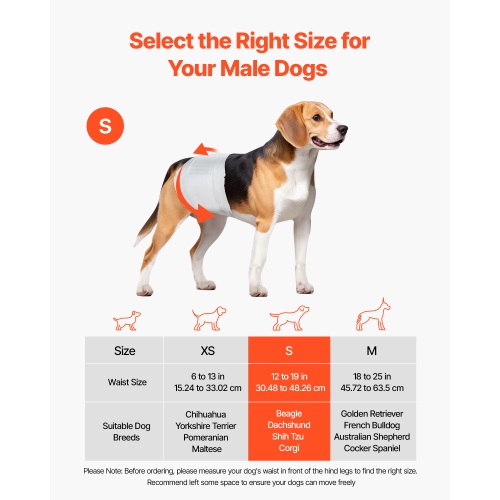 Select the Right Size for Your Male Dogs

S

| Size | XS | S | M |
|---|---|---|---|
| Waist Size | 6 to 13 in 15.24 to 33.02 cm | 12 to 19 in 30.48 to 48.26 cm | 18 to 25 in 45.72 to 63.5 cm |
| Suitable Dog Breeds | Chihuahua Yorkshire Terrier Pomeranian Maltese | Beagle Dachshund Shih Tzu Corgi | Golden Retriever French Bulldog Australian Shepherd Cocker Spaniel |

Please Note: Before ordering, please measure your dog's waist in front of the hind legs to find the right size. Recommend left some space to ensure your dogs can move freely