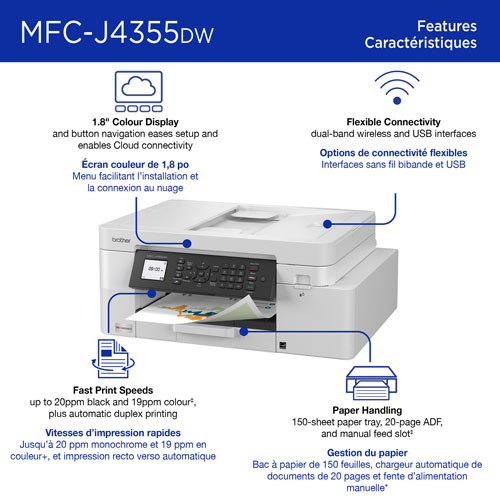 MFC-J4355DW

Features
Caractéristiques

1.8" Colour Display
and button navigation eases setup and enables Cloud connectivity

Écran couleur de 1,8 po
Menu facilitant l'installation et la connexion au nuage

Flexible Connectivity
dual-band wireless and USB interfaces

Options de connectivité flexibles
Interfaces sans fil bibande et USB

brother

08:00

Fast Print Speeds
up to 20ppm black and 19ppm colour‡, plus automatic duplex printing

Vitesses d'impression rapides
Jusqu'à 20 ppm monochrome et 19 ppm en couleur+, et impression recto verso automatique

Paper Handling
150-sheet paper tray, 20-page ADF, and manual feed slot‡

Gestion du papier
Bac à papier de 150 feuilles, chargeur automatique de documents de 20 pages et fente d'alimentation manuelle*