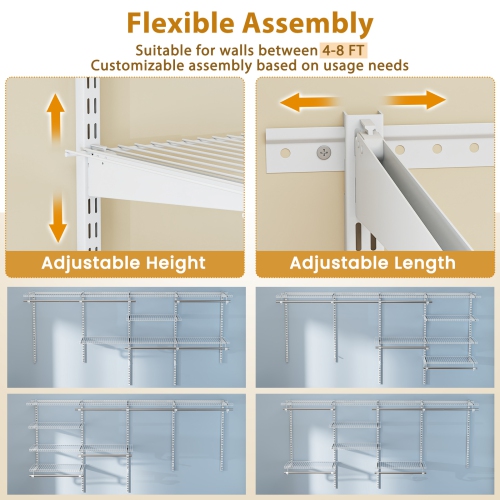 Flexible Assembly

Suitable for walls between 4-8 FT
Customizable assembly based on usage needs

Adjustable Height

Adjustable Length