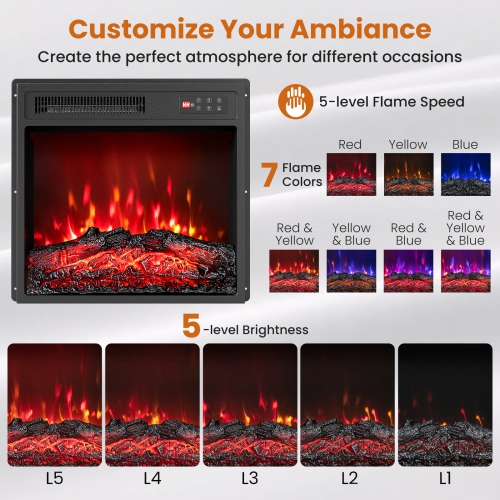 Customize Your Ambiance

Create the perfect atmosphere for different occasions

5-level Flame Speed

7 Flame Colors

Red

Yellow

Blue

Red & Yellow

Yellow & Blue

Red & Blue

Red & Yellow & Blue

5 -level Brightness

L5

L4

L3

L2

L1