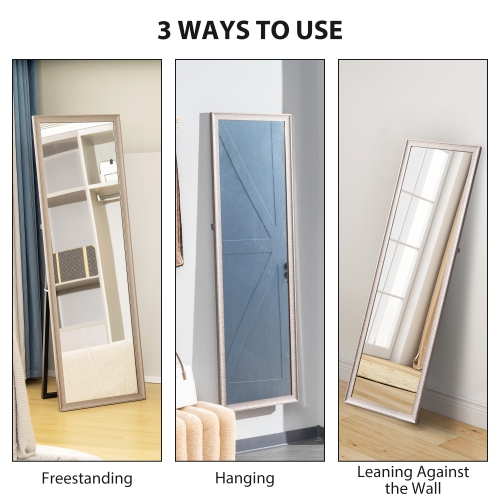 3 WAYS TO USE

Freestanding

Hanging

Leaning Against the Wall