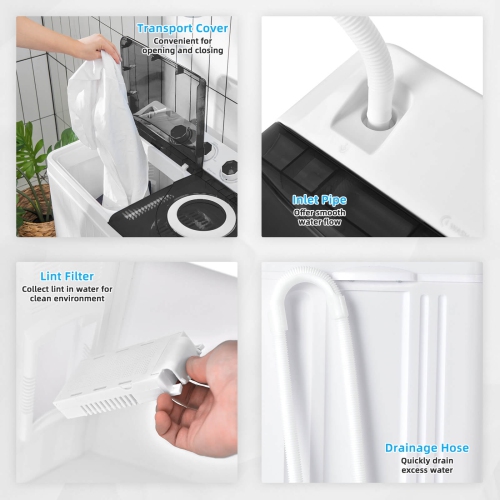 Transport Cover
Convenient for opening and closing

Inlet Pipe
Offer smooth water flow

Lint Filter
Collect lint in water for clean environment

Drainage Hose
Quickly drain excess water