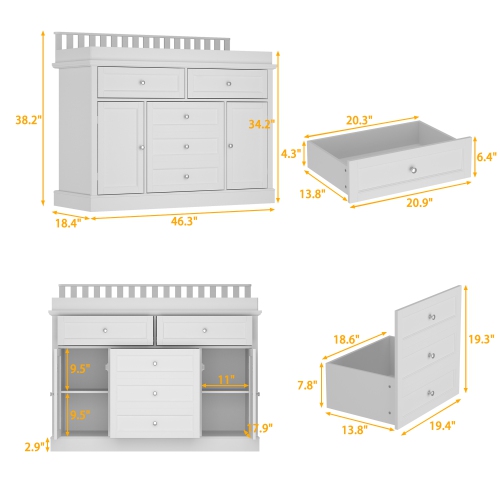 38.2"
34.2"
18.4"
46.3"
20.3"
4.3"
6.4"
13.8"
20.9"
9.5"
9.5"
11"
17.9"
2.9"
18.6"
19.3"
7.8"
13.8"
19.4"