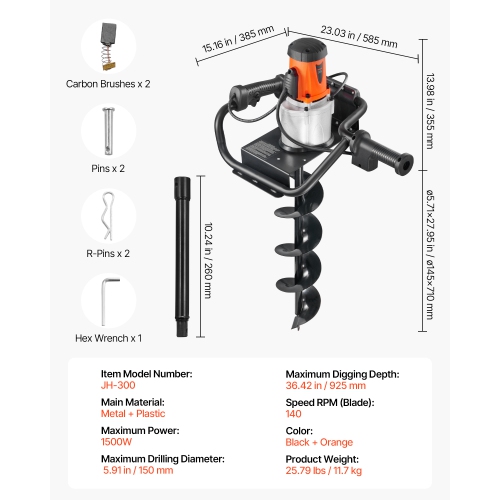 Carbon Brushes x 2

Pins x 2

R-Pins x 2

Hex Wrench x 1

15.16 in / 385 mm

23.03 in / 585 mm

13.98 in / 355 mm

ø5.71×27.95 in / ø145×710 mm

10.24 in / 260 mm

Item Model Number:
JH-300

Main Material:
Metal + Plastic

Maximum Power:
1500W

Maximum Drilling Diameter:
5.91 in / 150 mm

Maximum Digging Depth:
36.42 in / 925 mm

Speed RPM (Blade):
140

Color:
Black + Orange

Product Weight:
25.79 lbs / 11.7 kg