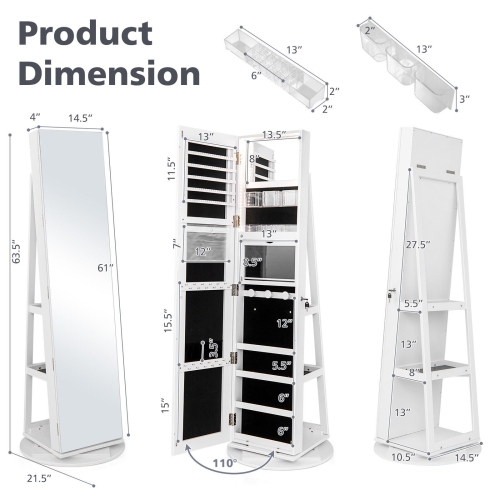 Product Dimension

13″
6″
2″
2″

2″
13″
3″

4″
14.5″
63.5″
61″
21.5″

13″
13.5″
11.5″
8″
7″
12″
13″
8.5″
15.5″
12″
3.5″
5.5″
15″
6″
6″
110°

27.5″
5.5″
13″
8″
13″
10.5″
14.5″