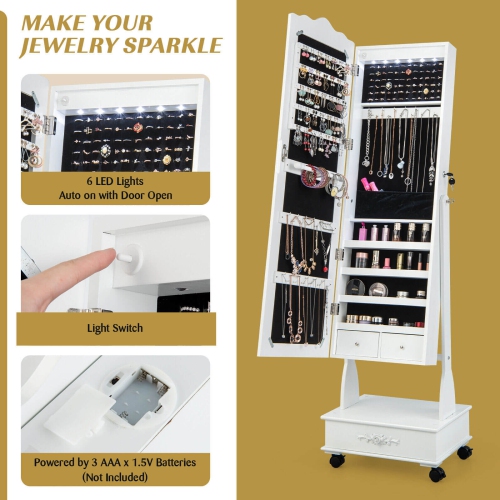 MAKE YOUR JEWELRY SPARKLE

6 LED Lights
Auto on with Door Open

Light Switch

Powered by 3 AAA x 1.5V Batteries
(Not Included)