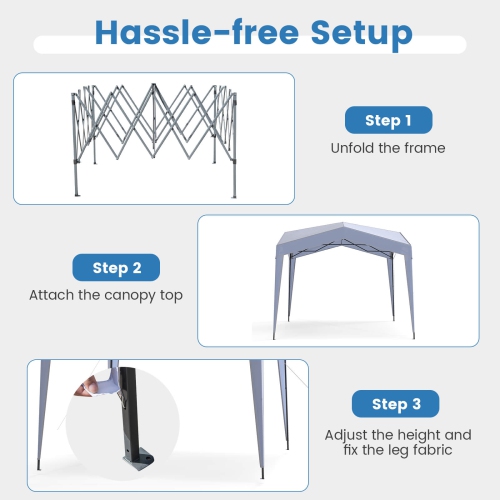 Hassle-free Setup

Step 1
Unfold the frame

Step 2
Attach the canopy top

Step 3
Adjust the height and fix the leg fabric