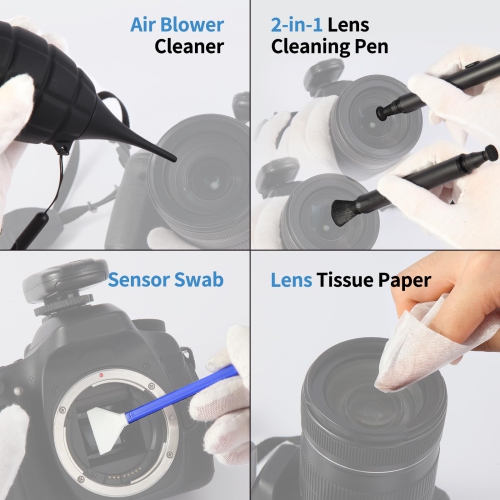 Air Blower Cleaner

2-in-1 Lens Cleaning Pen

Sensor Swab

Lens Tissue Paper