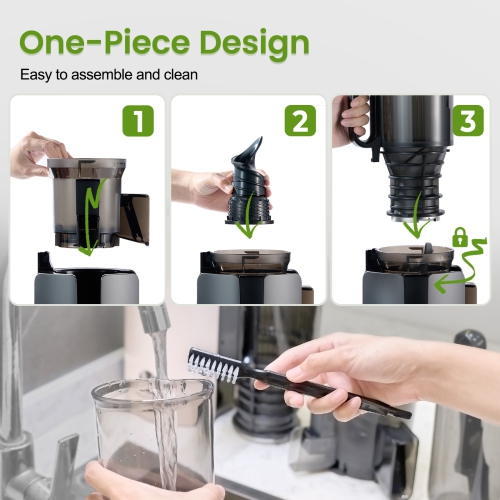 One-Piece Design

Easy to assemble and clean

1

2

3