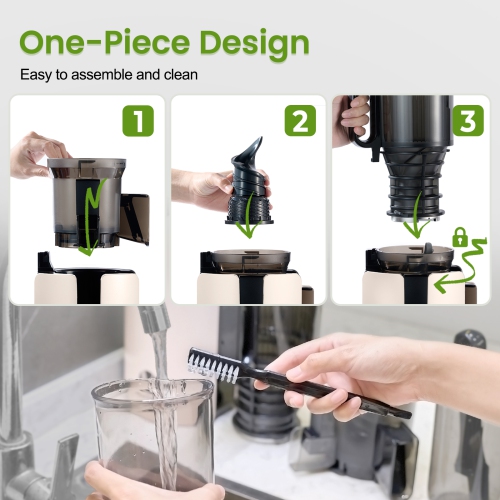 One-Piece Design

Easy to assemble and clean

1

2

3