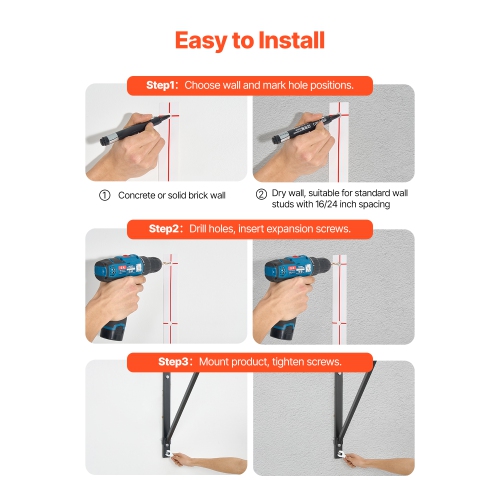 Easy to Install

Step1: Choose wall and mark hole positions.

① Concrete or solid brick wall

② Dry wall, suitable for standard wall studs with 16/24 inch spacing

Step2: Drill holes, insert expansion screws.

Step3: Mount product, tighten screws.