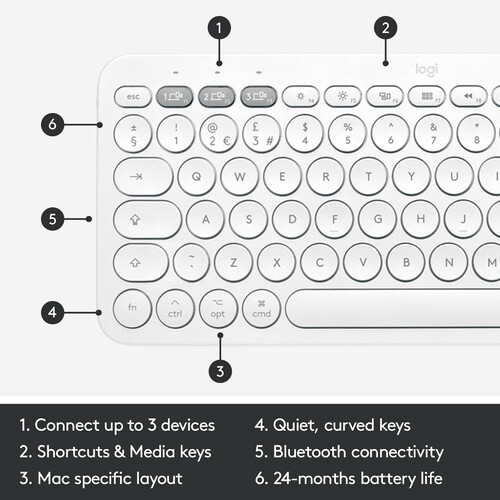 1

2

logi

esc 1 F1 2 F2 3 F3 F4 F5 F6 F7 F8

6

± § ! 1 @ 2 € £ 3 # $ 4 % 5 ^ 6 & 7 * 8

Q W E R T Y U

5

A S D F G H J

~ ` Z X C V B N M

4

fn ctrl opt cmd

3

1. Connect up to 3 devices
2. Shortcuts & Media keys
3. Mac specific layout

4. Quiet, curved keys
5. Bluetooth connectivity
6. 24-months battery life