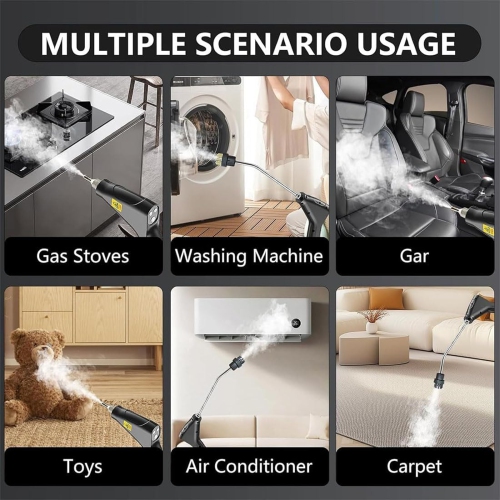 MULTIPLE SCENARIO USAGE

Gas Stoves

Washing Machine

Gar

Toys

Air Conditioner

Carpet